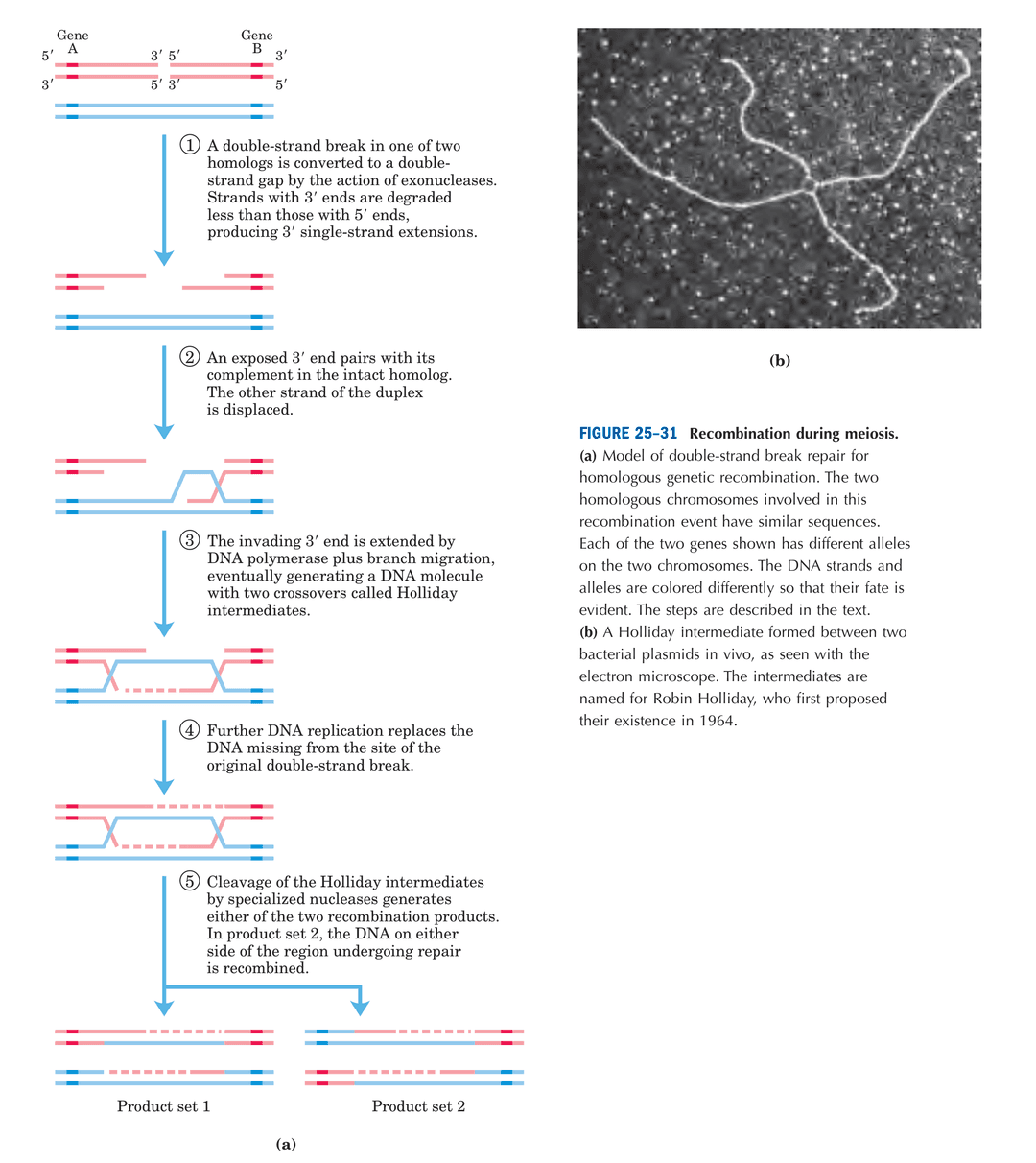 Gene A

Gene B

5′ 3′ 5′ 3′

3′ 5′ 3′ 5′

① A double-strand break in one of two homologs is converted to a double-strand gap by the action of exonucleases. Strands with 3′ ends are degraded less than those with 5′ ends, producing 3′ single-strand extensions.

② An exposed 3′ end pairs with its complement in the intact homolog. The other strand of the duplex is displaced.

③ The invading 3′ end is extended by DNA polymerase plus branch migration, eventually generating a DNA molecule with two crossovers called Holliday intermediates.

④ Further DNA replication replaces the DNA missing from the site of the original double-strand break.

⑤ Cleavage of the Holliday intermediates by specialized nucleases generates either of the two recombination products. In product set 2, the DNA on either side of the region undergoing repair is recombined.

Product set 1

Product set 2

(a)

(b)

FIGURE 25–31 Recombination during meiosis. (a) Model of double-strand break repair for homologous genetic recombination. The two homologous chromosomes involved in this recombination event have similar sequences. Each of the two genes shown has different alleles on the two chromosomes. The DNA strands and alleles are colored differently so that their fate is evident. The steps are described in the text. (b) A Holliday intermediate formed between two bacterial plasmids in vivo, as seen with the electron microscope. The intermediates are named for Robin Holliday, who first proposed their existence in 1964.